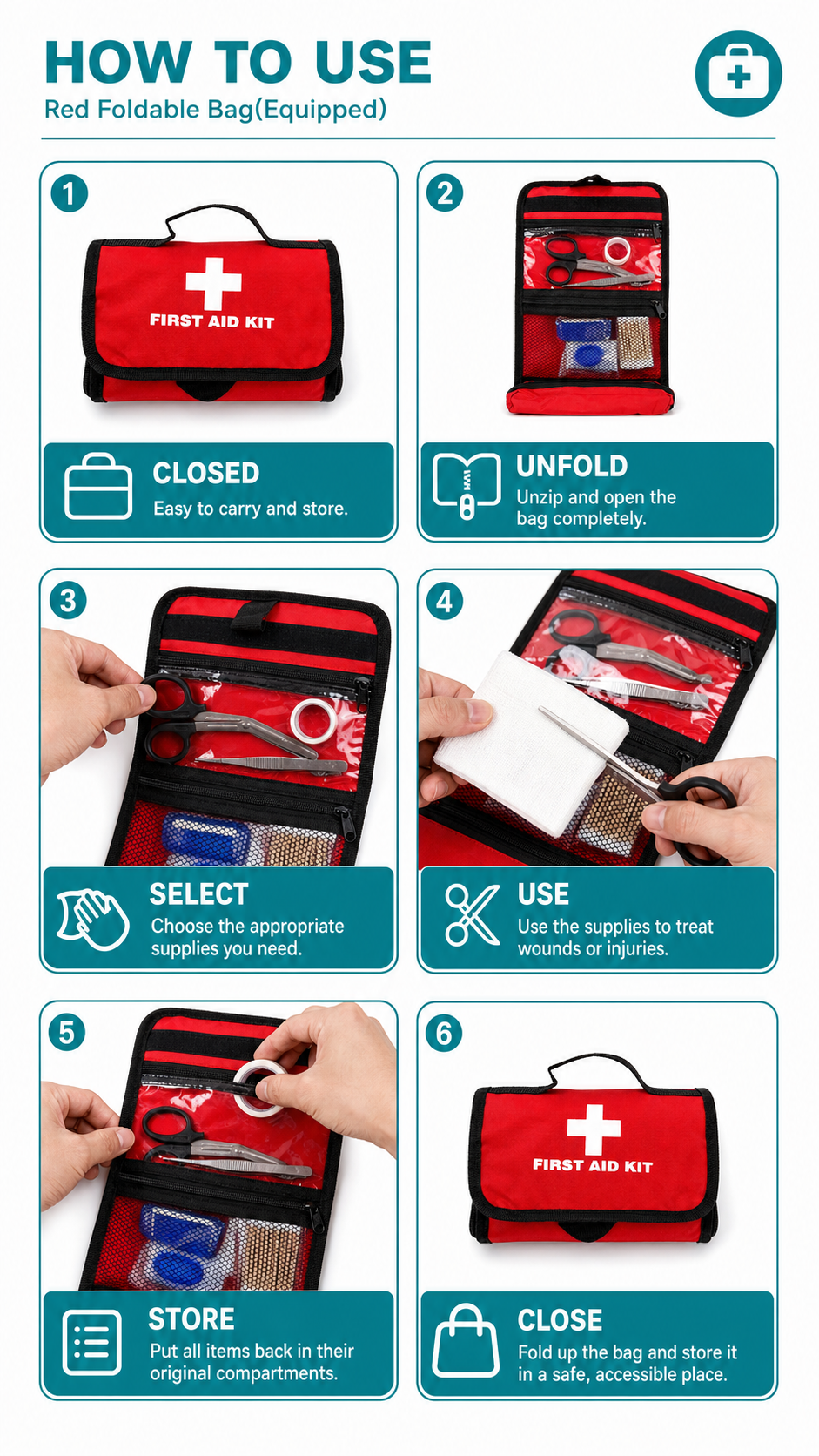 HOW TO USE
Red Foldable Bag(Equipped)

1
FIRST AID KIT
CLOSED
Easy to carry and store.

2
UNFOLD
Unzip and open the bag completely.

3
SELECT
Choose the appropriate supplies you need.

4
USE
Use the supplies to treat wounds or injuries.

5
STORE
Put all items back in their original compartments.

6
FIRST AID KIT
CLOSE
Fold up the bag and store it in a safe, accessible place.