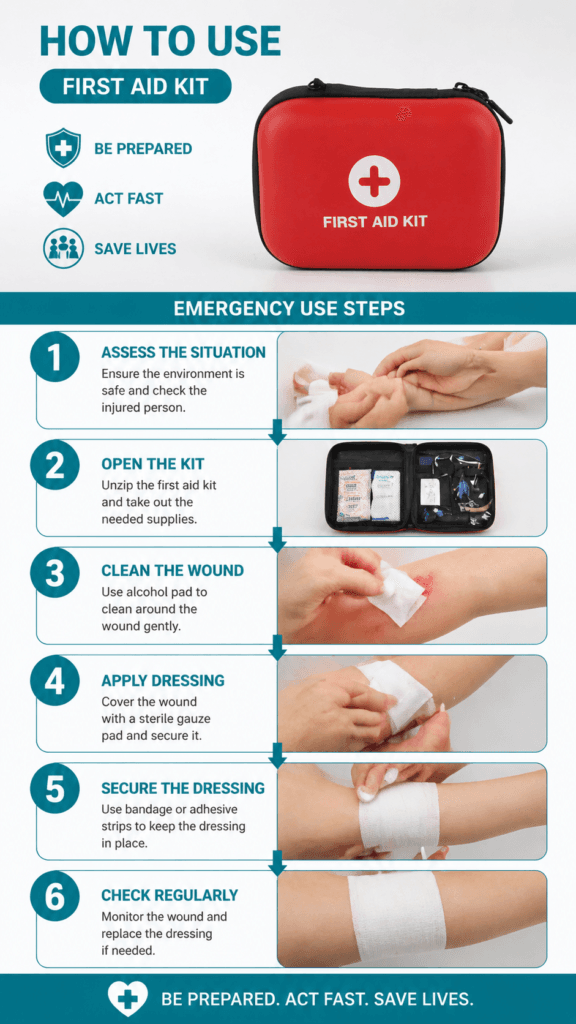 HOW TO USE

FIRST AID KIT

BE PREPARED

ACT FAST

SAVE LIVES

FIRST AID KIT

EMERGENCY USE STEPS

1 ASSESS THE SITUATION
Ensure the environment is safe and check the injured person.

2 OPEN THE KIT
Unzip the first aid kit and take out the needed supplies.

3 CLEAN THE WOUND
Use alcohol pad to clean around the wound gently.

4 APPLY DRESSING
Cover the wound with a sterile gauze pad and secure it.

5 SECURE THE DRESSING
Use bandage or adhesive strips to keep the dressing in place.

6 CHECK REGULARLY
Monitor the wound and replace the dressing if needed.

BE PREPARED. ACT FAST. SAVE LIVES.