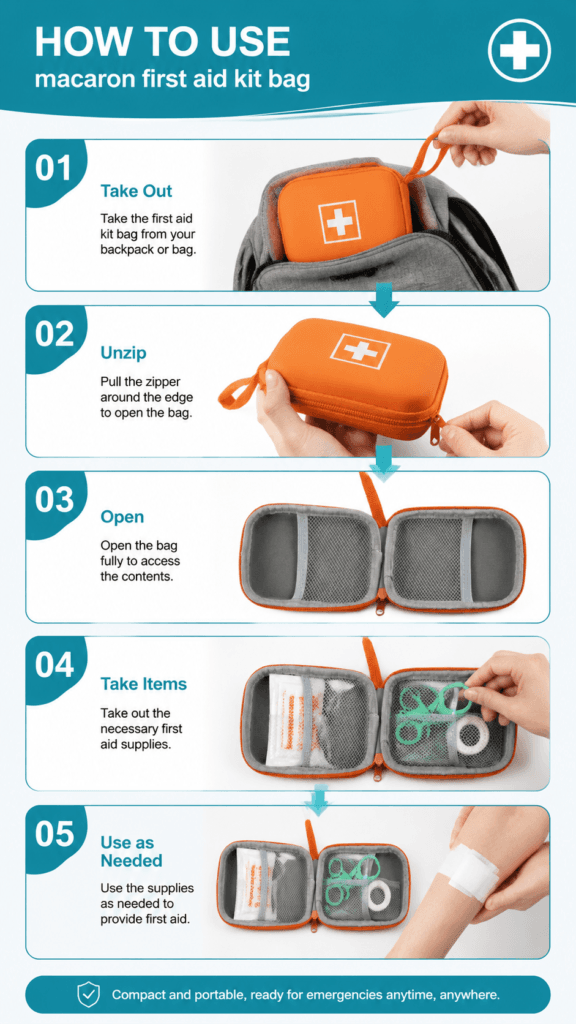 HOW TO USE
macaron first aid kit bag

01
Take Out
Take the first aid kit bag from your backpack or bag.

02
Unzip
Pull the zipper around the edge to open the bag.

03
Open
Open the bag fully to access the contents.

04
Take Items
Take out the necessary first aid supplies.

05
Use as Needed
Use the supplies as needed to provide first aid.

Compact and portable, ready for emergencies anytime, anywhere.