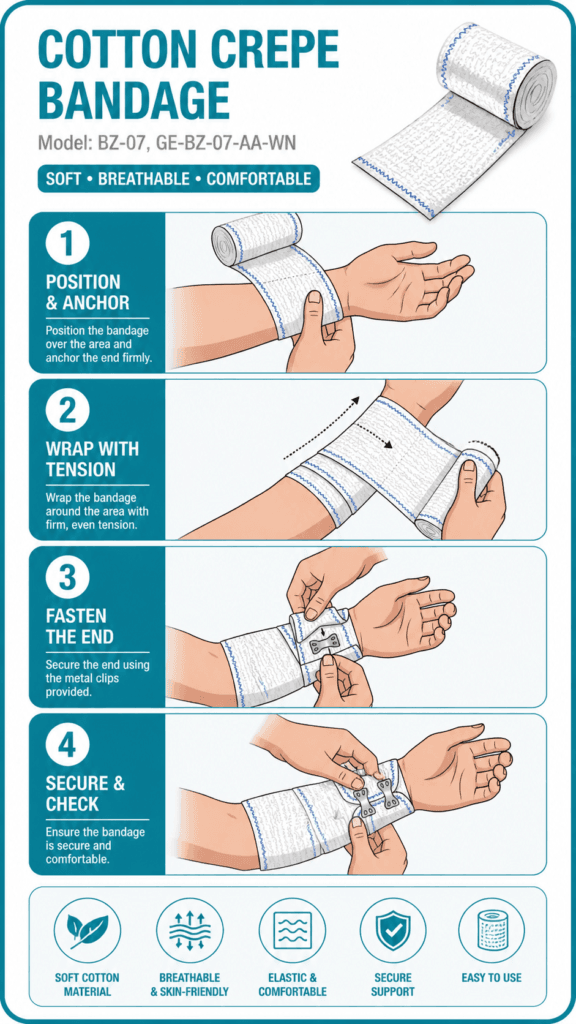 COTTON CREPE BANDAGE

Model: BZ-07, GE-BZ-07-AA-WN

SOFT • BREATHABLE • COMFORTABLE

1
POSITION & ANCHOR
Position the bandage over the area and anchor the end firmly.

2
WRAP WITH TENSION
Wrap the bandage around the area with firm, even tension.

3
FASTEN THE END
Secure the end using the metal clips provided.

4
SECURE & CHECK
Ensure the bandage is secure and comfortable.

SOFT COTTON MATERIAL

BREATHABLE & SKIN-FRIENDLY

ELASTIC & COMFORTABLE

SECURE SUPPORT

EASY TO USE