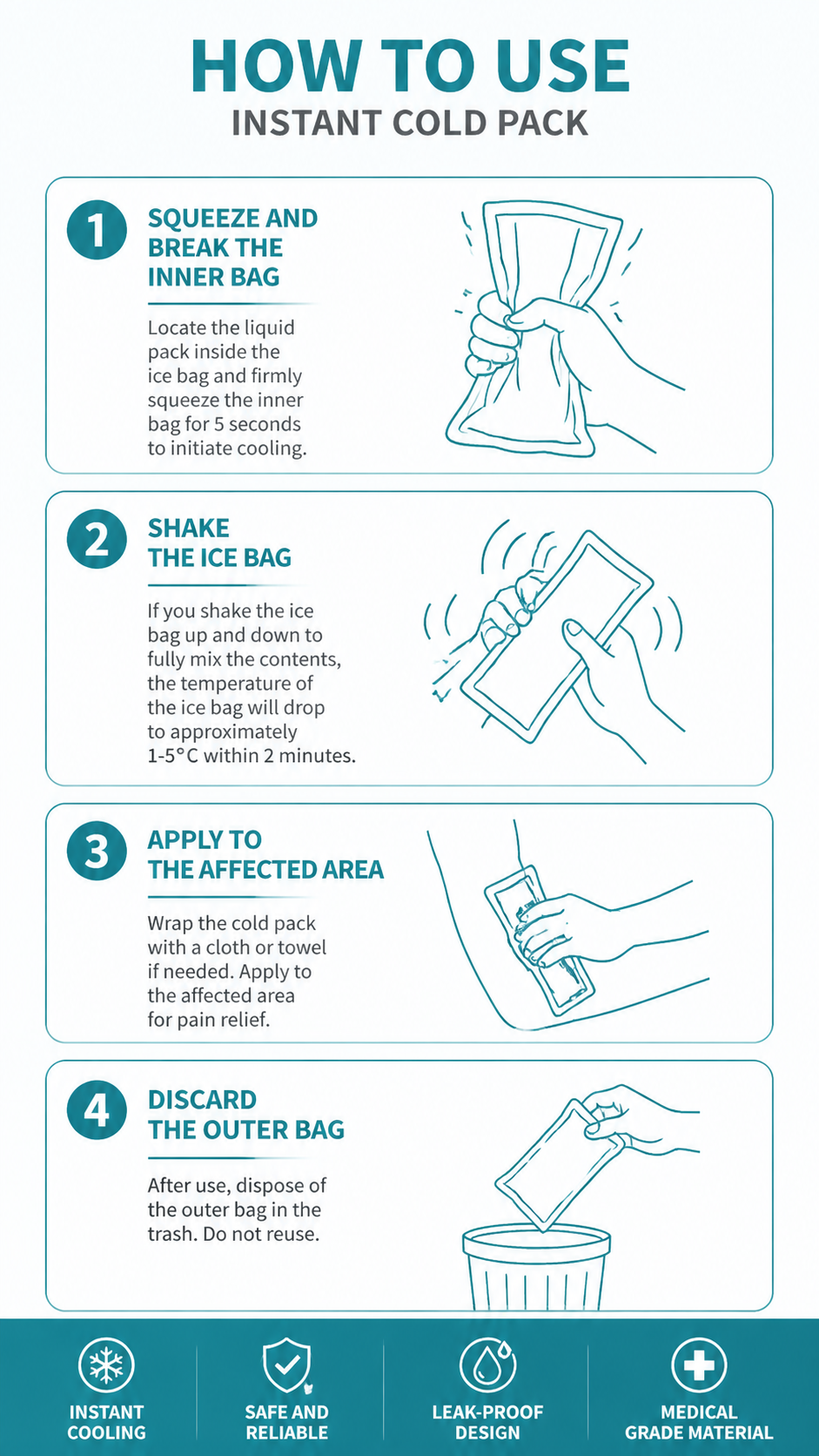 HOW TO USE
INSTANT COLD PACK

1
SQUEEZE AND BREAK THE INNER BAG

Locate the liquid pack inside the ice bag and firmly squeeze the inner bag for 5 seconds to initiate cooling.

2
SHAKE THE ICE BAG

If you shake the ice bag up and down to fully mix the contents, the temperature of the ice bag will drop to approximately 1-5°C within 2 minutes.

3
APPLY TO THE AFFECTED AREA

Wrap the cold pack with a cloth or towel if needed. Apply to the affected area for pain relief.

4
DISCARD THE OUTER BAG

After use, dispose of the outer bag in the trash. Do not reuse.

INSTANT COOLING

SAFE AND RELIABLE

LEAK-PROOF DESIGN

MEDICAL GRADE MATERIAL